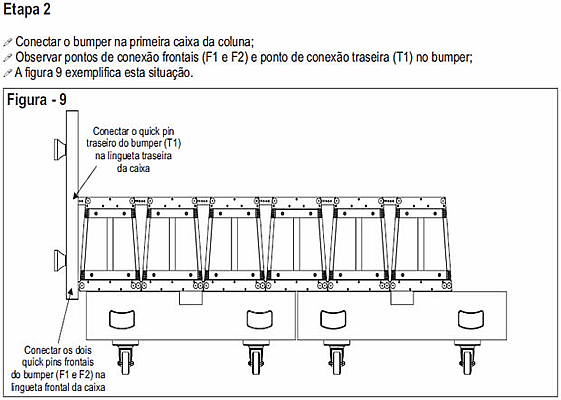 Etapa 2

Conectar o bumper na primeira caixa da coluna;
Observar pontos de conexão frontais (F1 e F2) e ponto de conexão traseira (T1) no bumper;
A figura 9 exemplifica esta situação.

Figura - 9

Conectar o quick pin traseiro do bumper (T1) na lingueta traseira da caixa

Conectar os dois quick pins frontais do bumper (F1 e F2) na lingueta frontal da caixa